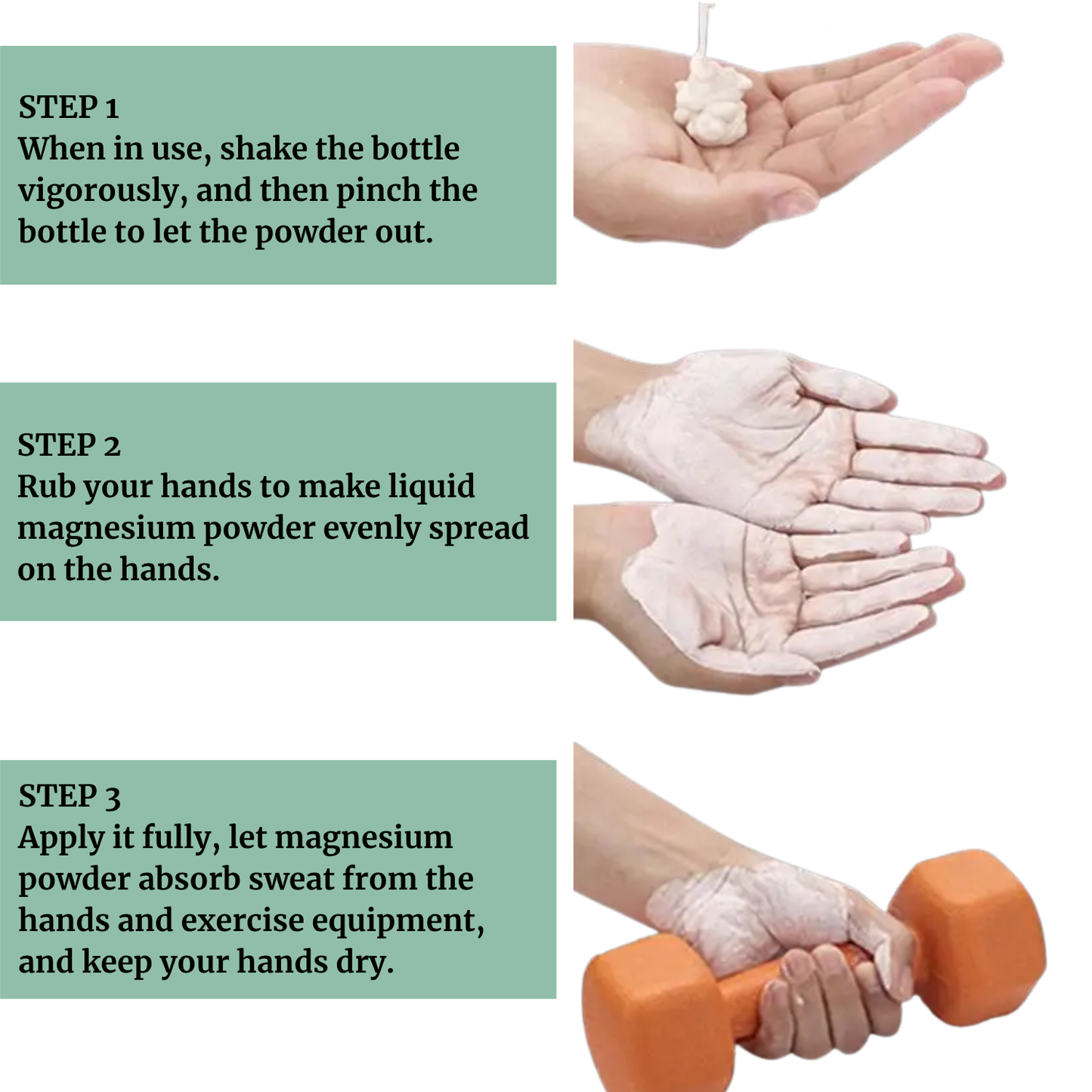 STEP 1
When in use, shake the bottle vigorously, and then pinch the bottle to let the powder out.

STEP 2
Rub your hands to make liquid magnesium powder evenly spread on the hands.

STEP 3
Apply it fully, let magnesium powder absorb sweat from the hands and exercise equipment, and keep your hands dry.